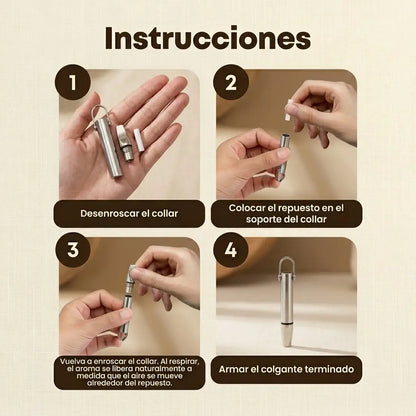 Instrucciones

1

Desenroscar el collar

2

Colocar el repuesto en el soporte del collar

3

Vuelva a enroscar el collar. Al respirar, el aroma se libera naturalmente a medida que el aire se mueve alrededor del repuesto.

4

Armar el colgante terminado